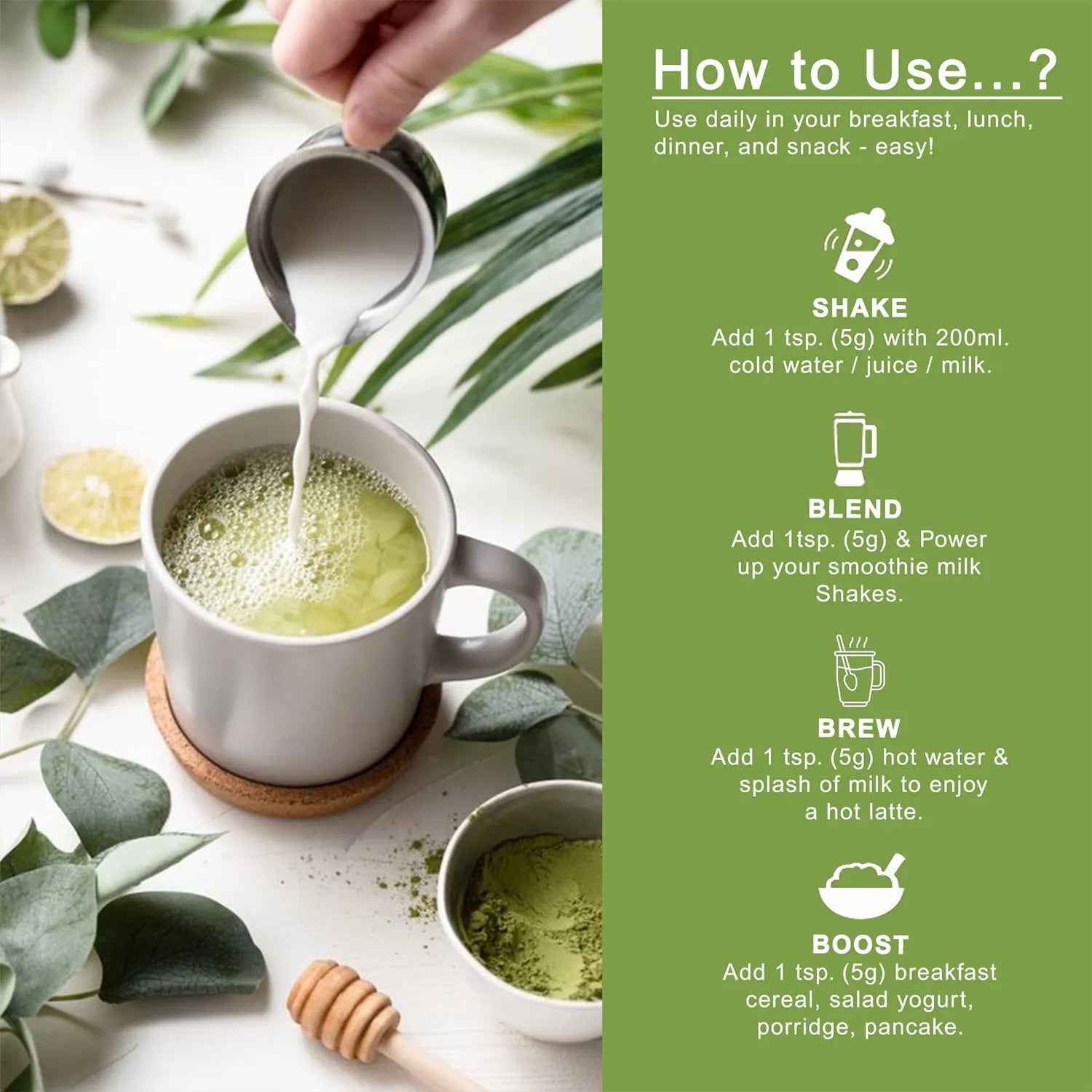 How to Use...?

Use daily in your breakfast, lunch, dinner, and snack - easy!

SHAKE
Add 1 tsp. (5g) with 200ml. cold water / juice / milk.

BLEND
Add 1tsp. (5g) & Power up your smoothie milk Shakes.

BREW
Add 1 tsp. (5g) hot water & splash of milk to enjoy a hot latte.

BOOST
Add 1 tsp. (5g) breakfast cereal, salad yogurt, porridge, pancake.